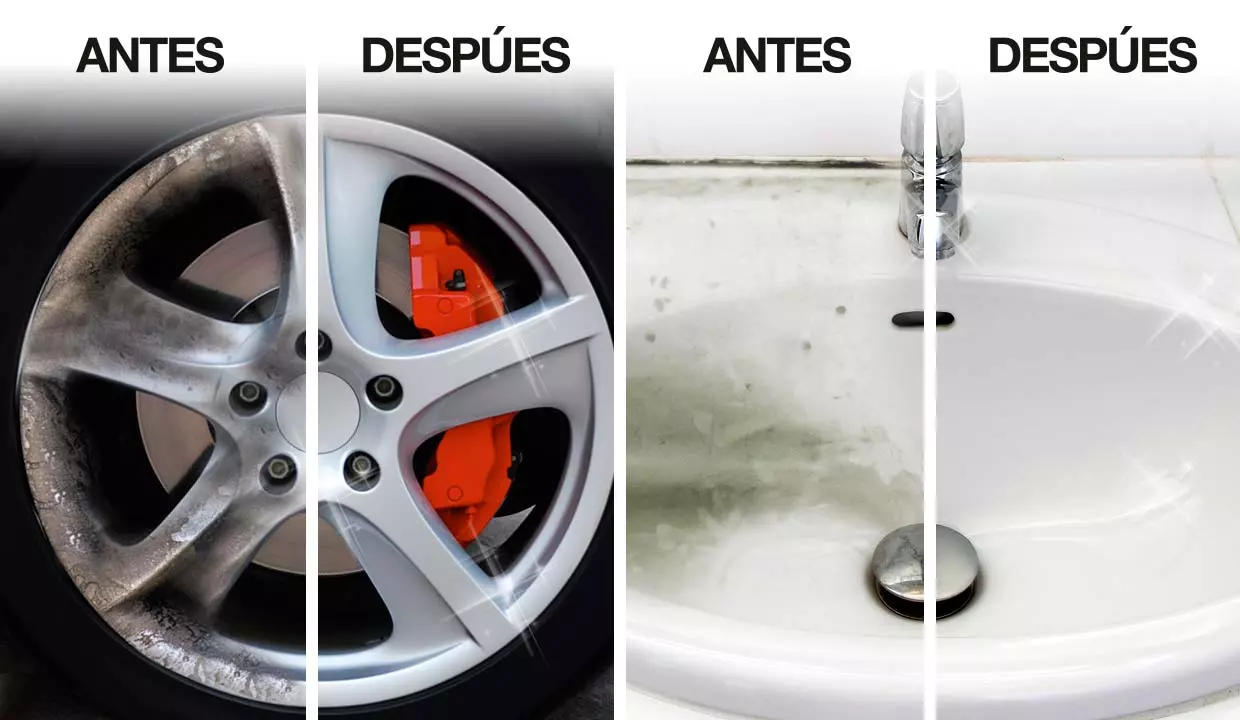 ANTES

DESPÚES

ANTES

DESPÚES